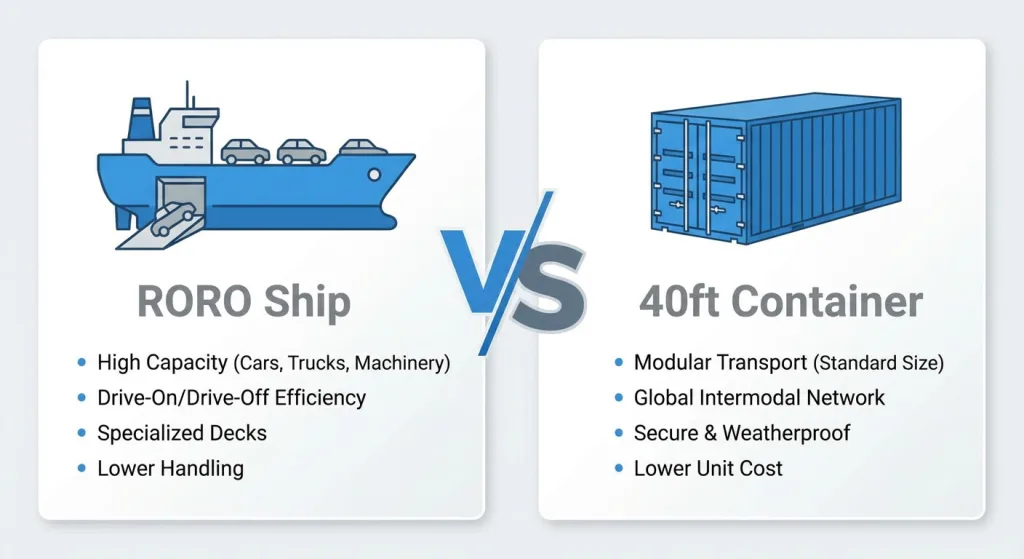 RORO Ship

- High Capacity (Cars, Trucks, Machinery)
- Drive-On/Drive-Off Efficiency
- Specialized Decks
- Lower Handling

VS

40ft Container

- Modular Transport (Standard Size)
- Global Intermodal Network
- Secure & Weatherproof
- Lower Unit Cost